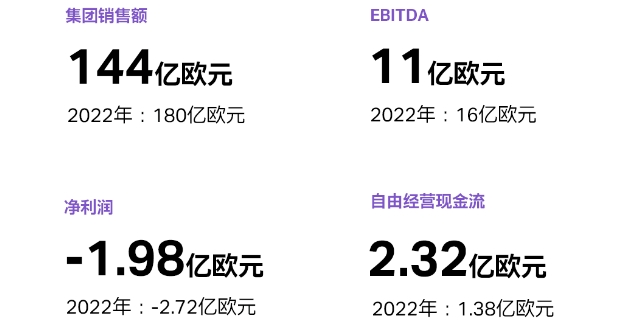 集团销售额

144亿欧元

2022年：180亿欧元

EBITDA

11亿欧元

2022年：16亿欧元

净利润

-1.98亿欧元

2022年：-2.72亿欧元

自由经营现金流

2.32亿欧元

2022年：1.38亿欧元